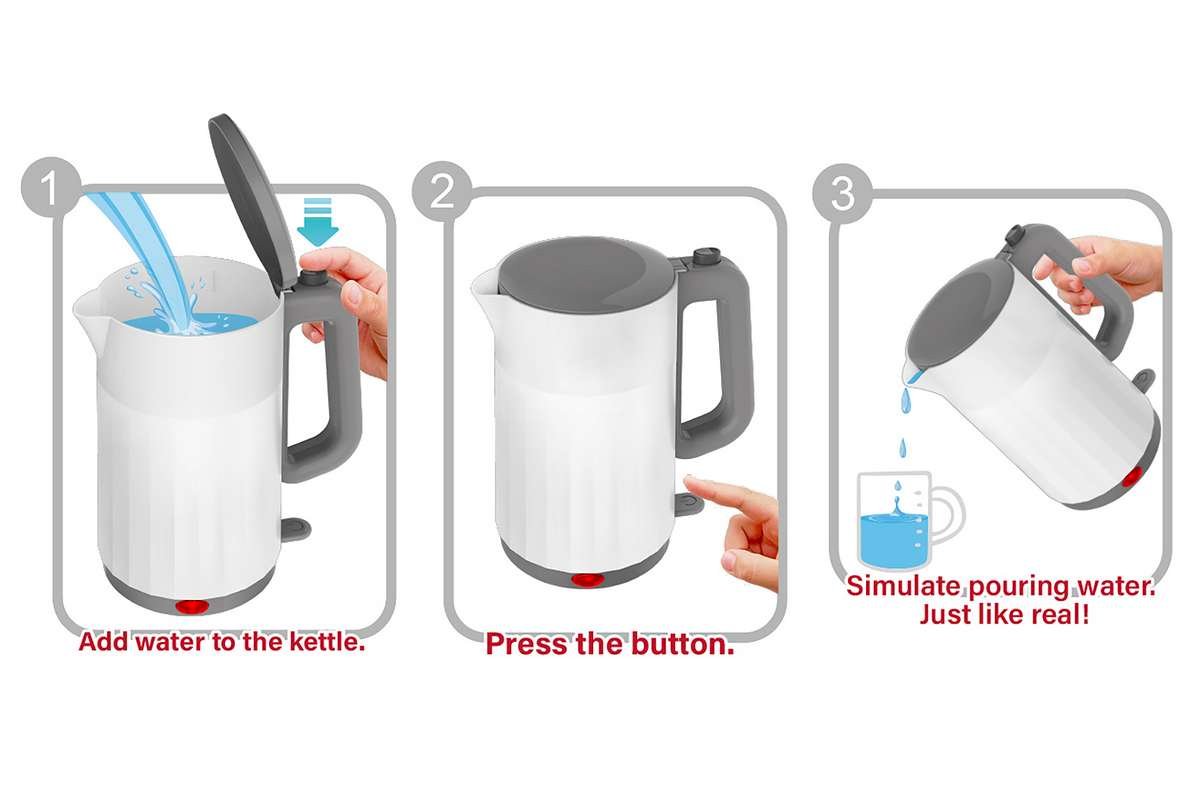 1

Add water to the kettle.

2

Press the button.

3

Simulate pouring water. Just like real!